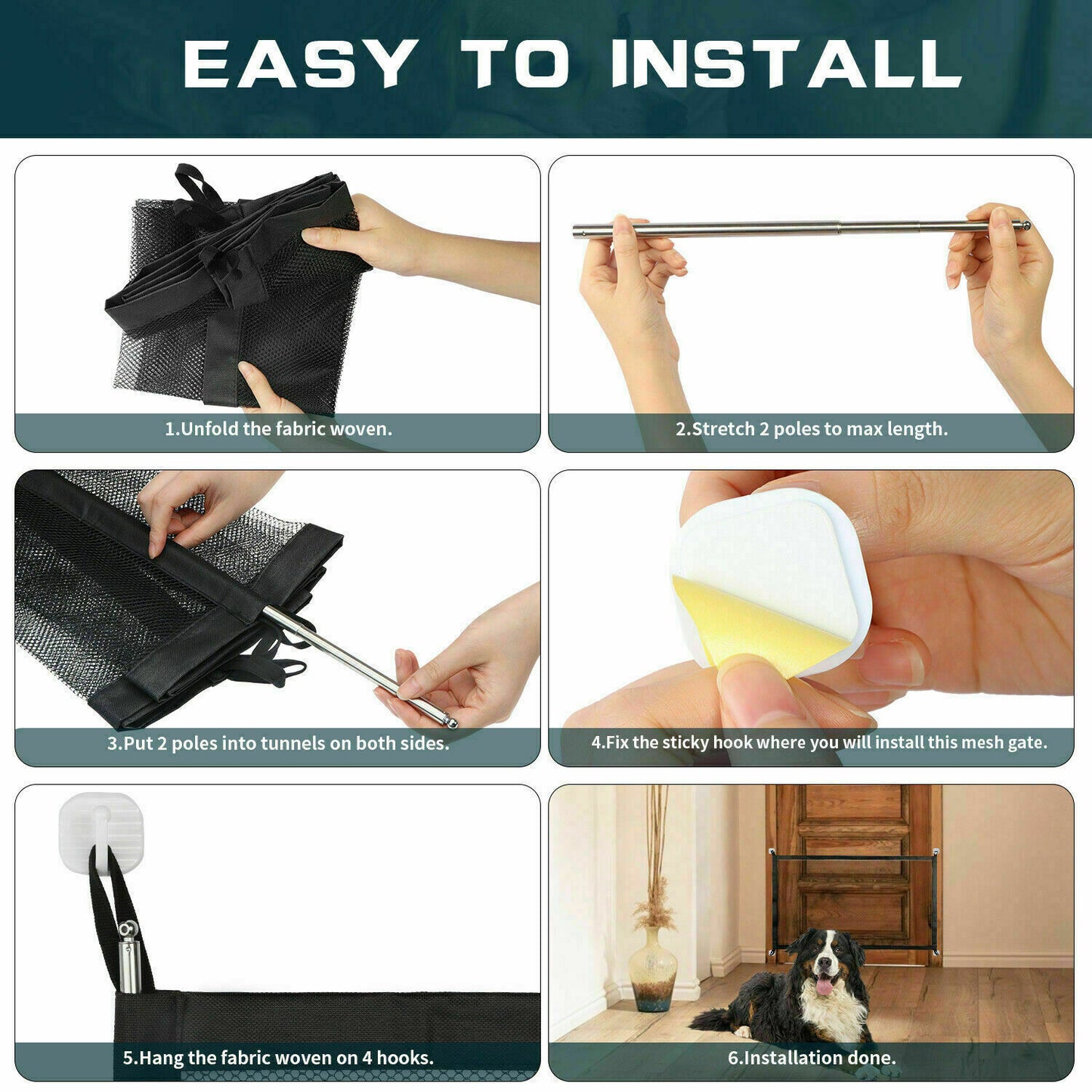 EASY TO INSTALL

1.Unfold the fabric woven.

2.Stretch 2 poles to max length.

3.Put 2 poles into tunnels on both sides.

4.Fix the sticky hook where you will install this mesh gate.

5.Hang the fabric woven on 4 hooks.

6.Installation done.