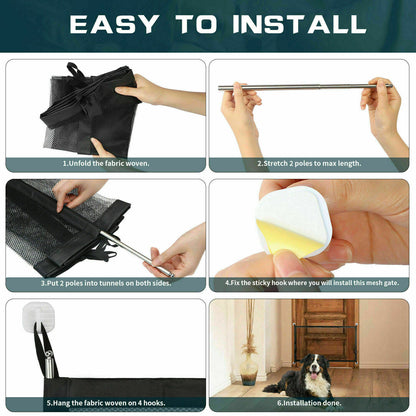 EASY TO INSTALL

1.Unfold the fabric woven.

2.Stretch 2 poles to max length.

3.Put 2 poles into tunnels on both sides.

4.Fix the sticky hook where you will install this mesh gate.

5.Hang the fabric woven on 4 hooks.

6.Installation done.